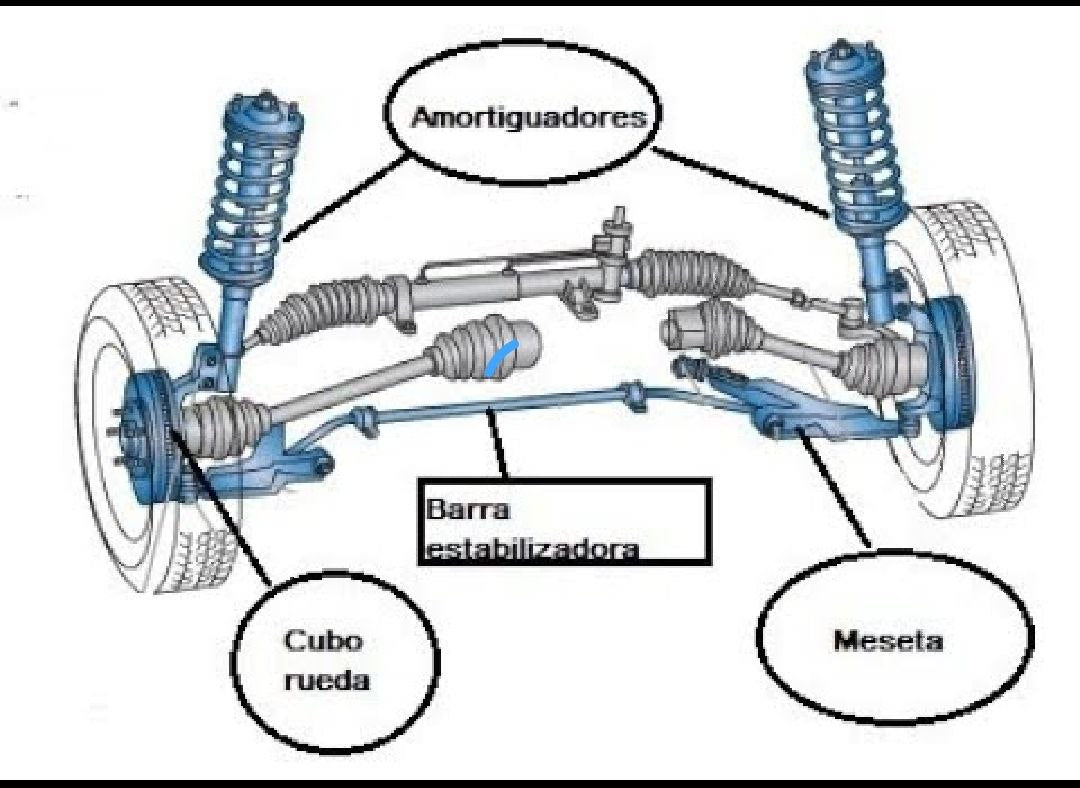 Amortiguadores

Barra estabilizadora

Cubo rueda

Meseta